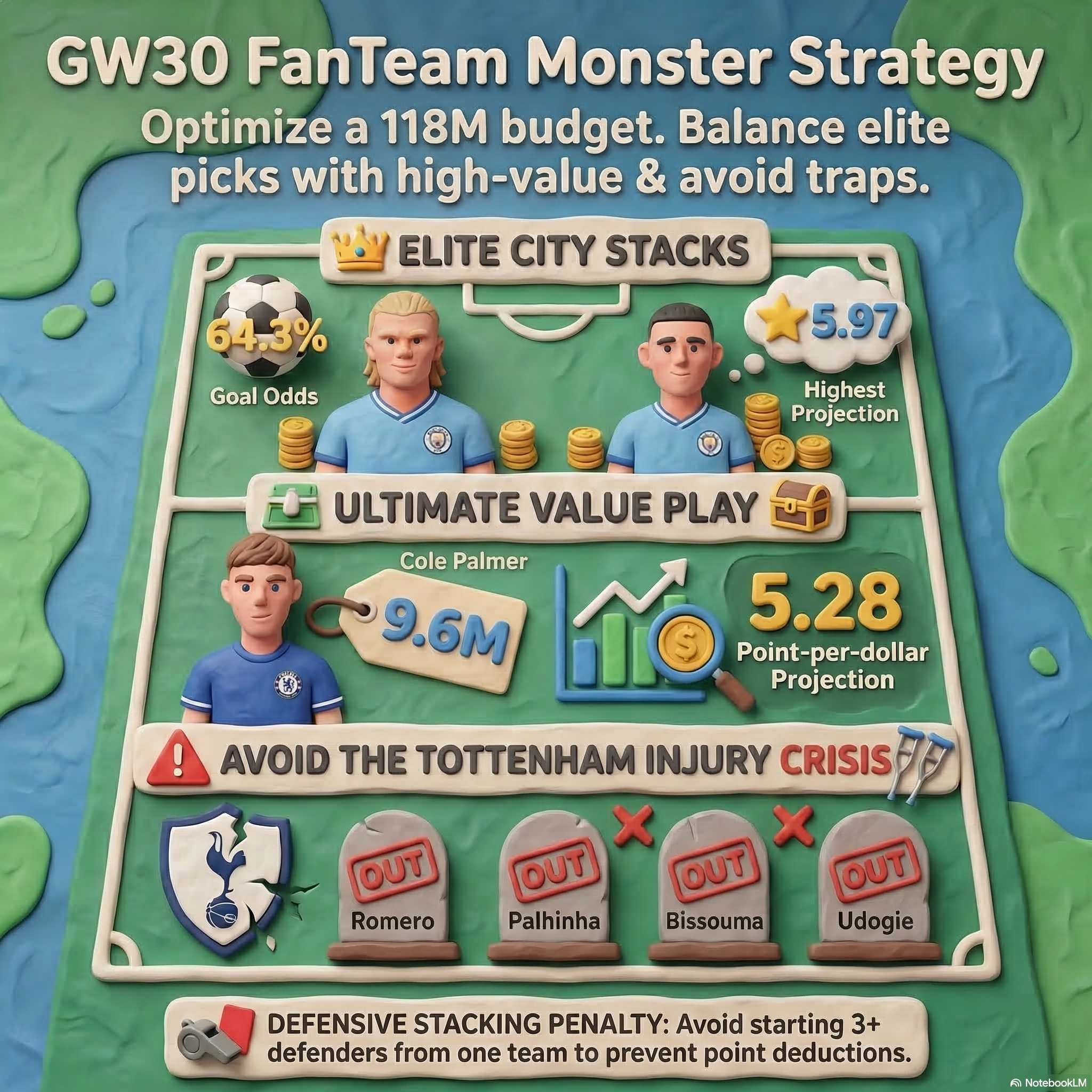 GW30 FanTeam Monster Strategy

Optimize a 118M budget. Balance elite picks with high-value & avoid traps.

ELITE CITY STACKS

64.3%

Goal Odds

5.97

Highest Projection

ULTIMATE VALUE PLAY

Cole Palmer

9.6M

5.28

Point-per-dollar Projection

AVOID THE TOTTENHAM INJURY CRISIS

OUT
Romero

OUT
Palhinha

OUT
Bissouma

OUT
Udogie

DEFENSIVE STACKING PENALTY: Avoid starting 3+ defenders from one team to prevent point deductions.

NotebookLM